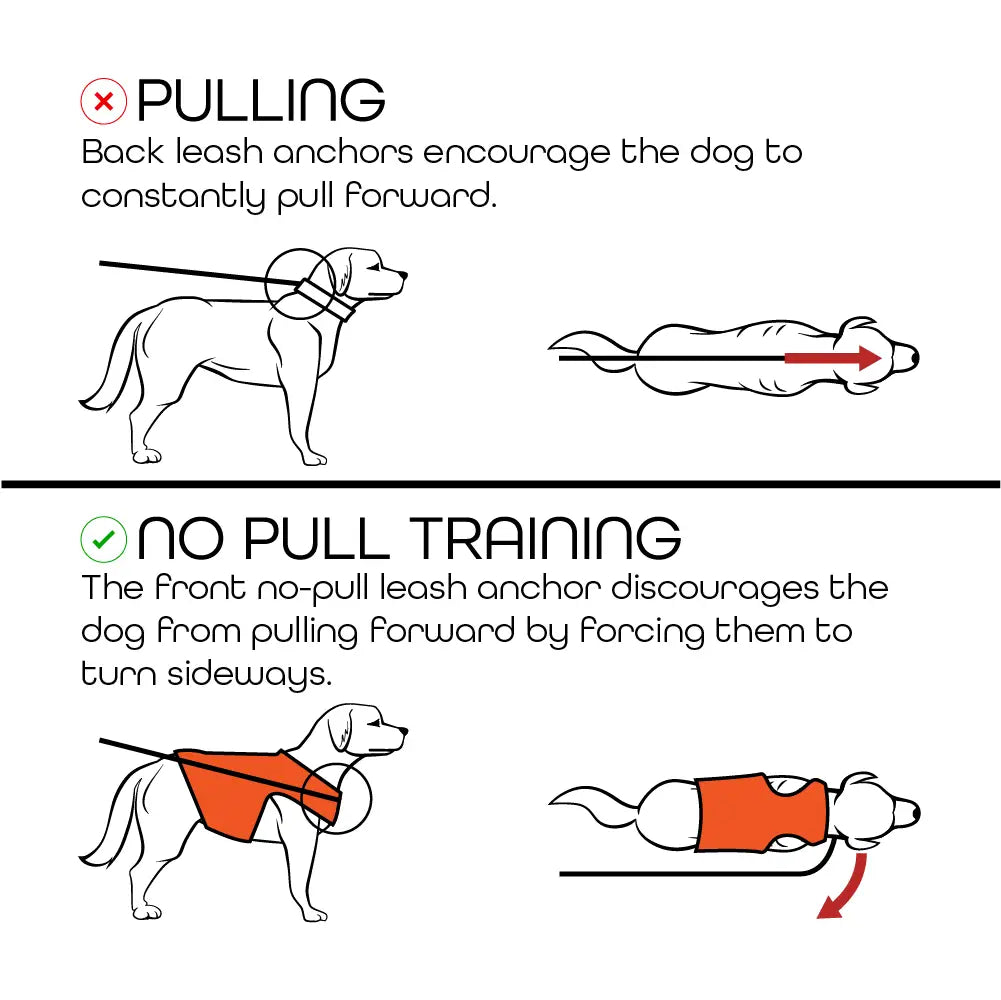 PULLING
Back leash anchors encourage the dog to constantly pull forward.

NO PULL TRAINING
The front no-pull leash anchor discourages the dog from pulling forward by forcing them to turn sideways.